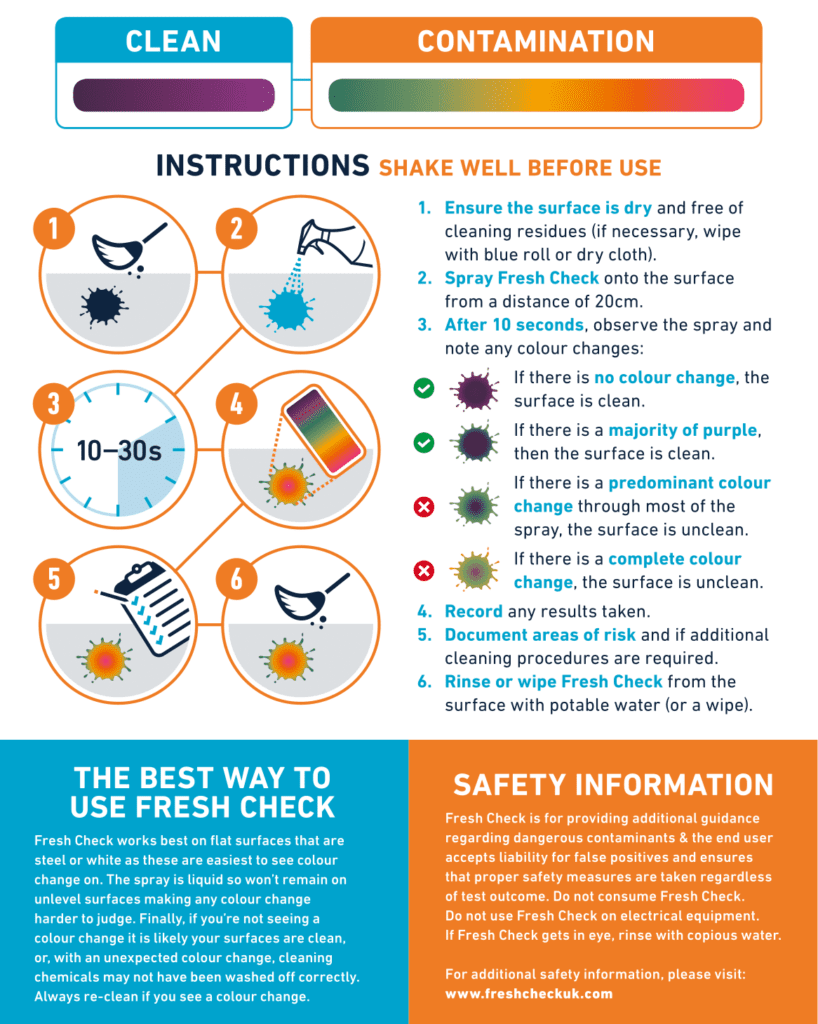 CLEAN

CONTAMINATION

INSTRUCTIONS SHAKE WELL BEFORE USE

1

2

3

10–30s

4

5

6

1. Ensure the surface is dry and free of cleaning residues (if necessary, wipe with blue roll or dry cloth).
2. Spray Fresh Check onto the surface from a distance of 20cm.
3. After 10 seconds, observe the spray and note any colour changes:

If there is no colour change, the surface is clean.

If there is a majority of purple, then the surface is clean.

If there is a predominant colour change through most of the spray, the surface is unclean.

If there is a complete colour change, the surface is unclean.

4. Record any results taken.
5. Document areas of risk and if additional cleaning procedures are required.
6. Rinse or wipe Fresh Check from the surface with potable water (or a wipe).

THE BEST WAY TO USE FRESH CHECK

Fresh Check works best on flat surfaces that are steel or white as these are easiest to see colour change on. The spray is liquid so won't remain on unlevel surfaces making any colour change harder to judge. Finally, if you're not seeing a colour change it is likely your surfaces are clean, or, with an unexpected colour change, cleaning chemicals may not have been washed off correctly. Always re-clean if you see a colour change.

SAFETY INFORMATION

Fresh Check is for providing additional guidance regarding dangerous contaminants & the end user accepts liability for false positives and ensures that proper safety measures are taken regardless of test outcome. Do not consume Fresh Check. Do not use Fresh Check on electrical equipment. If Fresh Check gets in eye, rinse with copious water.

For additional safety information, please visit: www.freshcheckuk.com